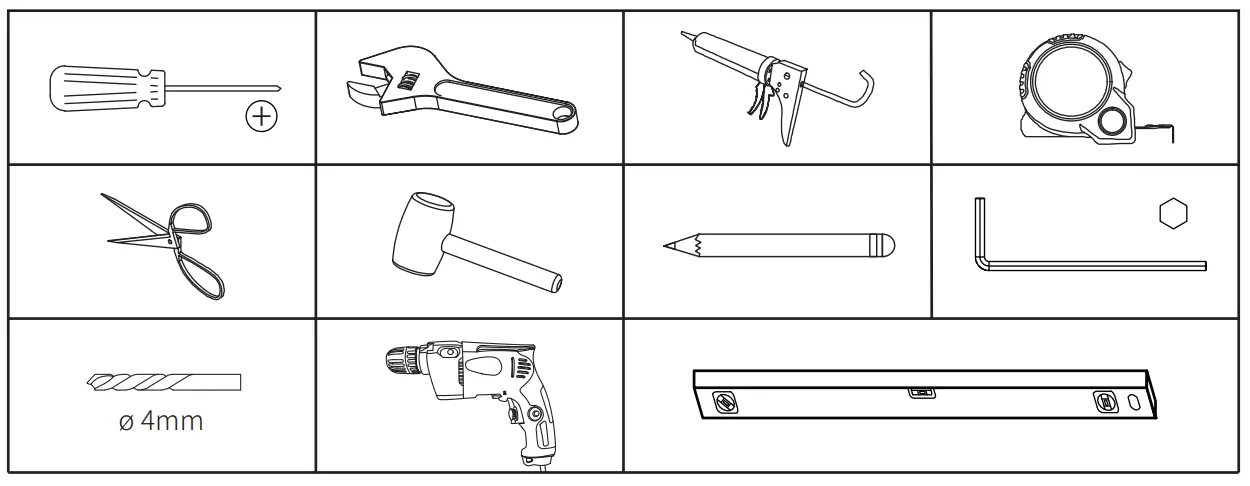 ø 4mm