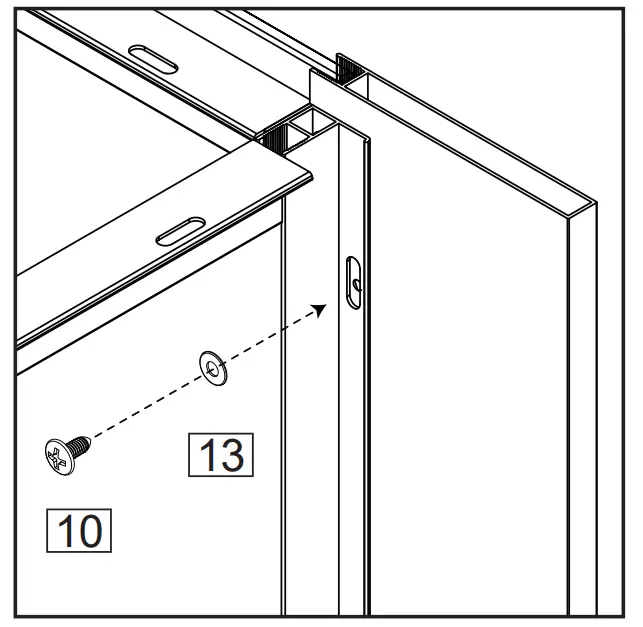 13

10