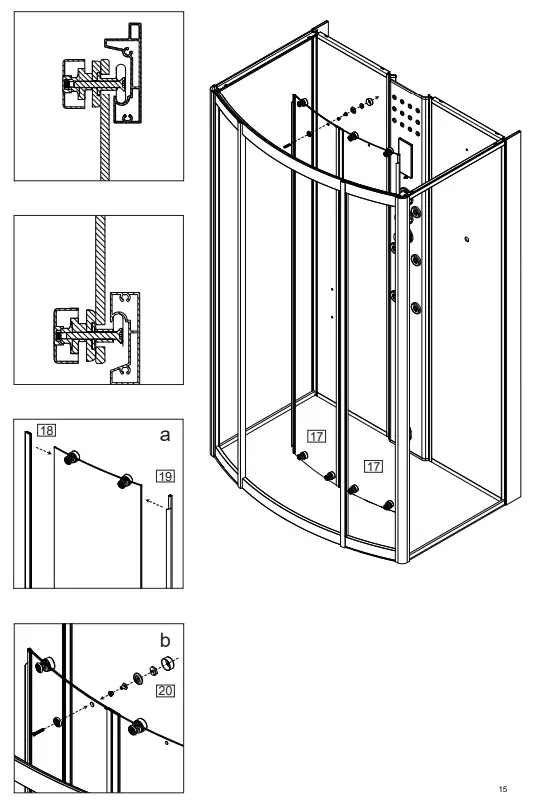 18
a
19

b
20

17
17

15