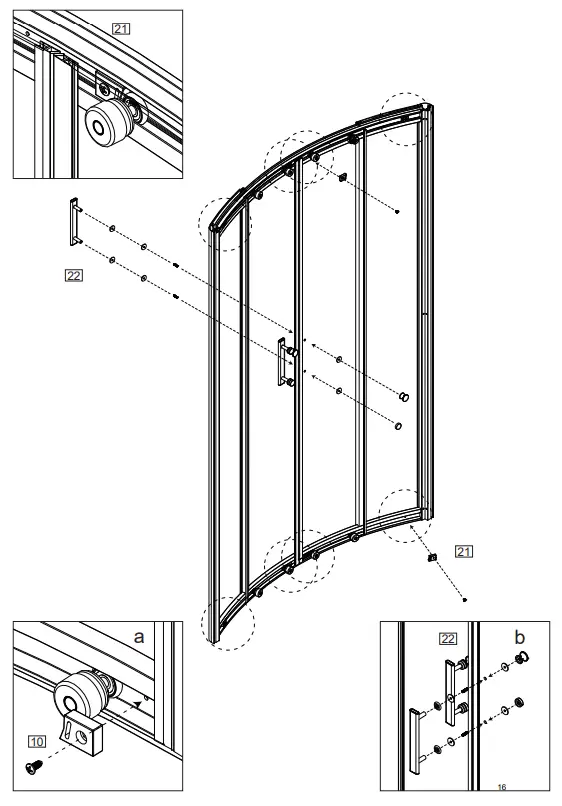 21

22

21

a

10

22

b

16