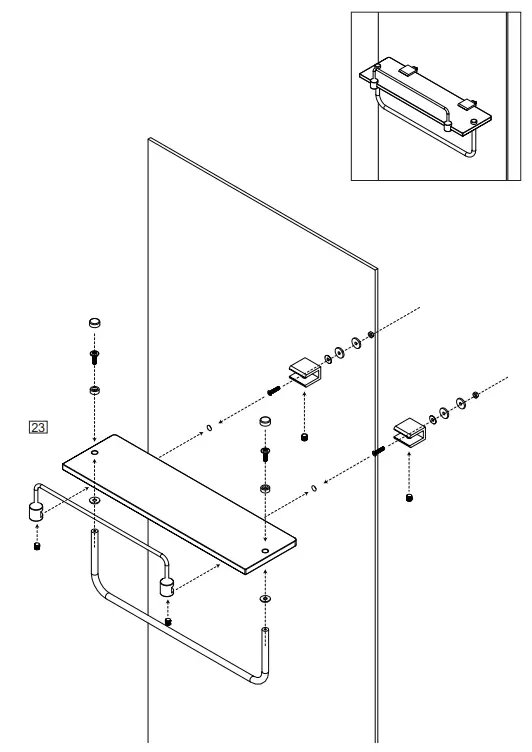 23