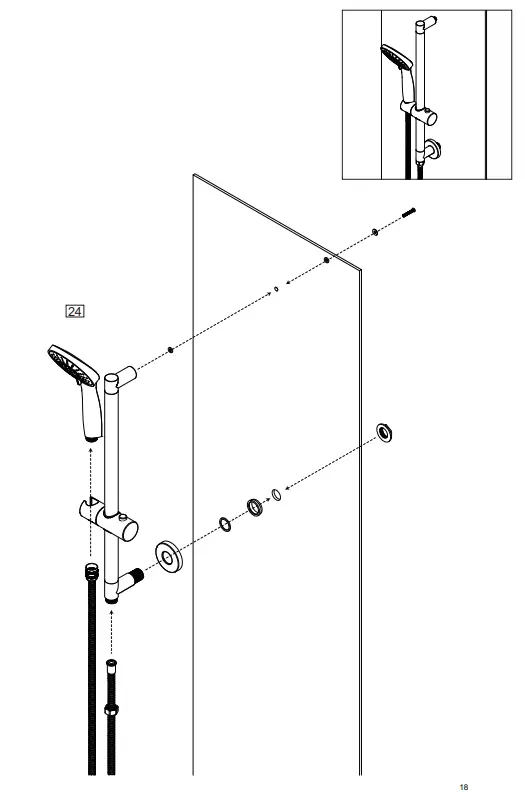 24

18