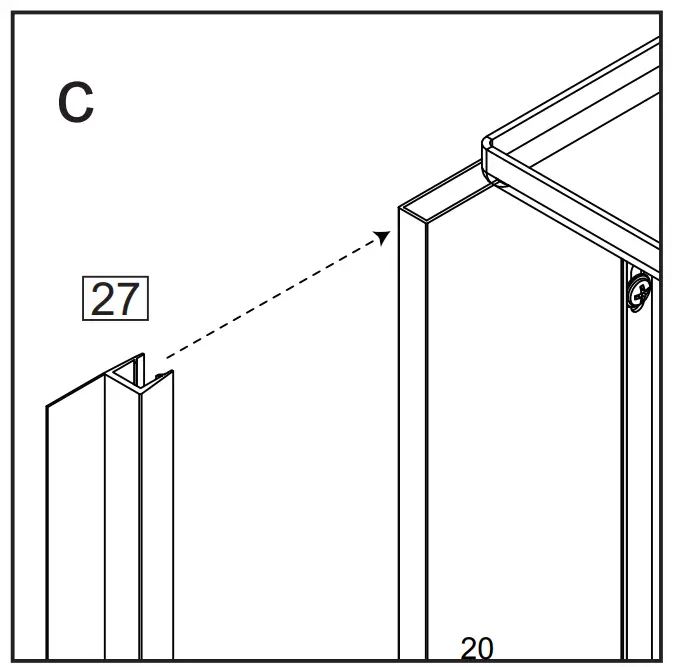 C

27

20