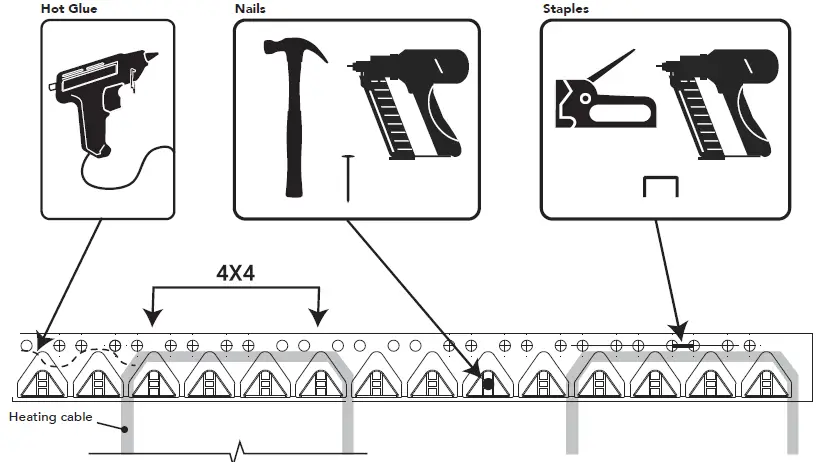 Hot Glue

Nails

Staples

4X4

Heating cable