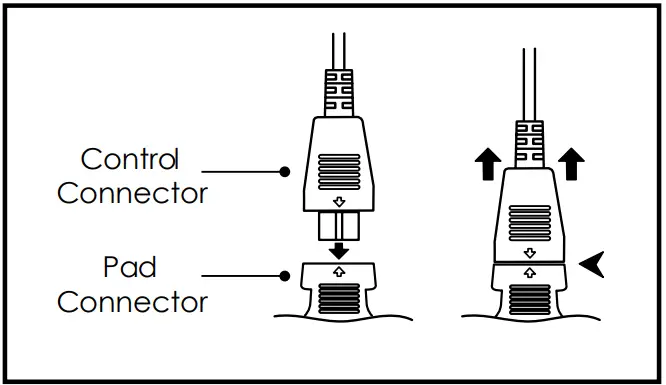 Control Connector

Pad Connector