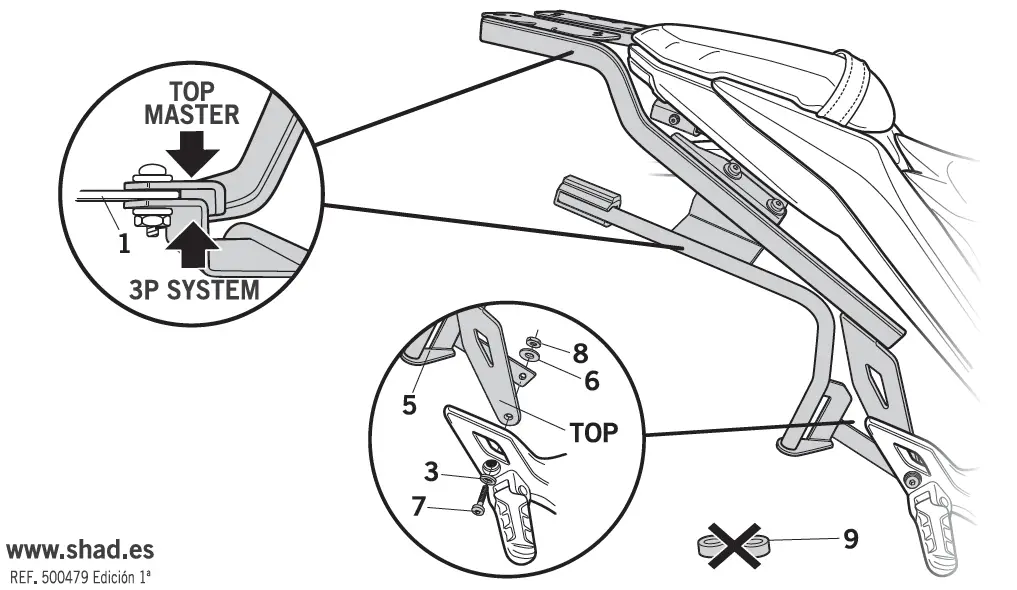 TOP
MASTER
1
3P SYSTEM
8
6
5
TOP
3
7
9
www.shad.es
REF. 500479 Edición 1ª