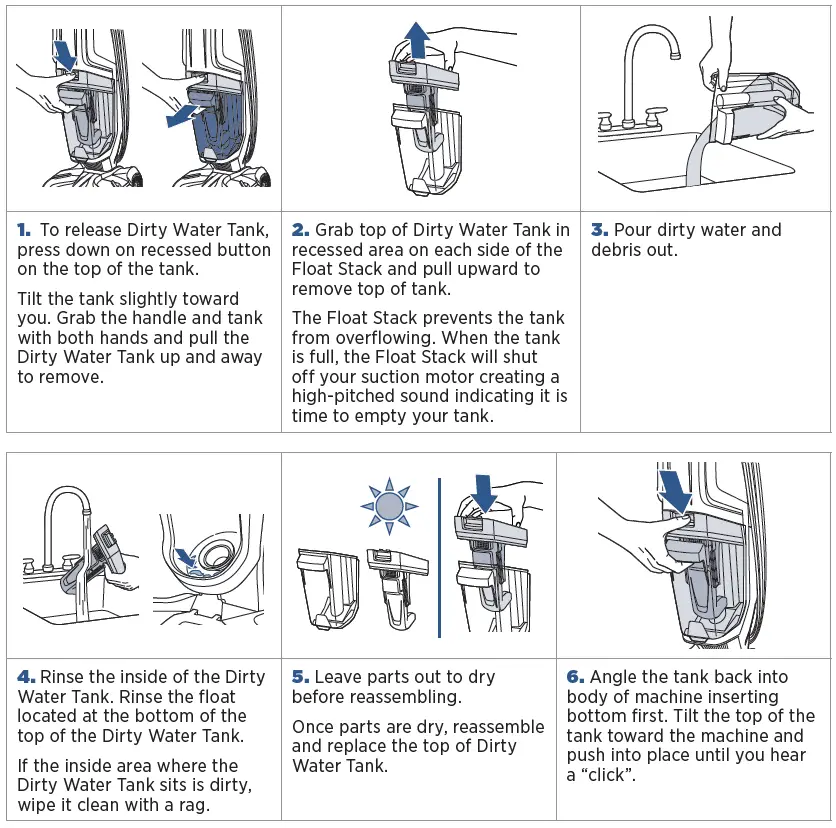 **1.** To release Dirty Water Tank, press down on recessed button on the top of the tank.

Tilt the tank slightly toward you. Grab the handle and tank with both hands and pull the Dirty Water Tank up and away to remove.

**2.** Grab top of Dirty Water Tank in recessed area on each side of the Float Stack and pull upward to remove top of tank.

The Float Stack prevents the tank from overflowing. When the tank is full, the Float Stack will shut off your suction motor creating a high-pitched sound indicating it is time to empty your tank.

**3.** Pour dirty water and debris out.

**4.** Rinse the inside of the Dirty Water Tank. Rinse the float located at the bottom of the top of the Dirty Water Tank.

If the inside area where the Dirty Water Tank sits is dirty, wipe it clean with a rag.

**5.** Leave parts out to dry before reassembling.

Once parts are dry, reassemble and replace the top of Dirty Water Tank.

**6.** Angle the tank back into body of machine inserting bottom first. Tilt the top of the tank toward the machine and push into place until you hear a “click”.