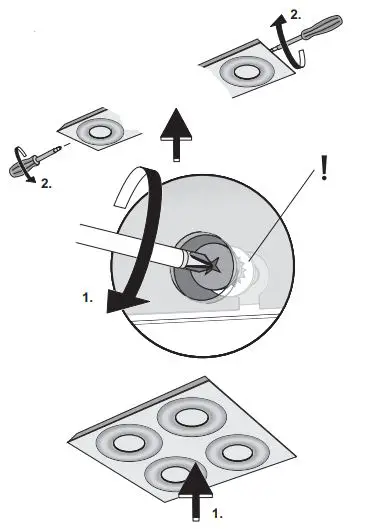 2.

2.

!

1.

1.