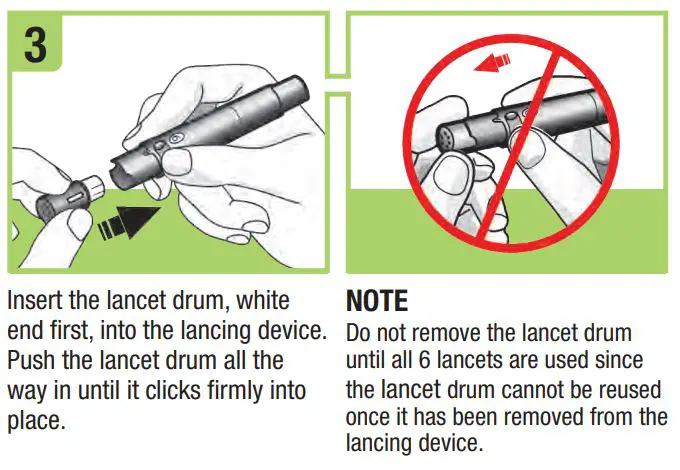 3

Insert the lancet drum, white end first, into the lancing device. Push the lancet drum all the way in until it clicks firmly into place.

NOTE
Do not remove the lancet drum until all 6 lancets are used since the lancet drum cannot be reused once it has been removed from the lancing device.