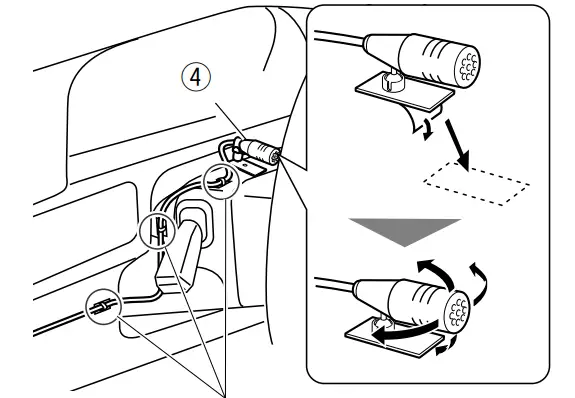 ④