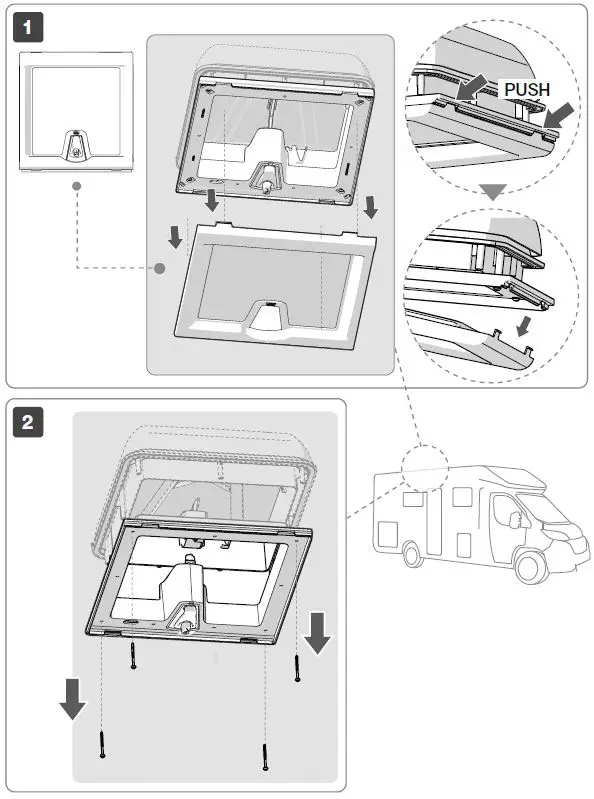 1

PUSH

2