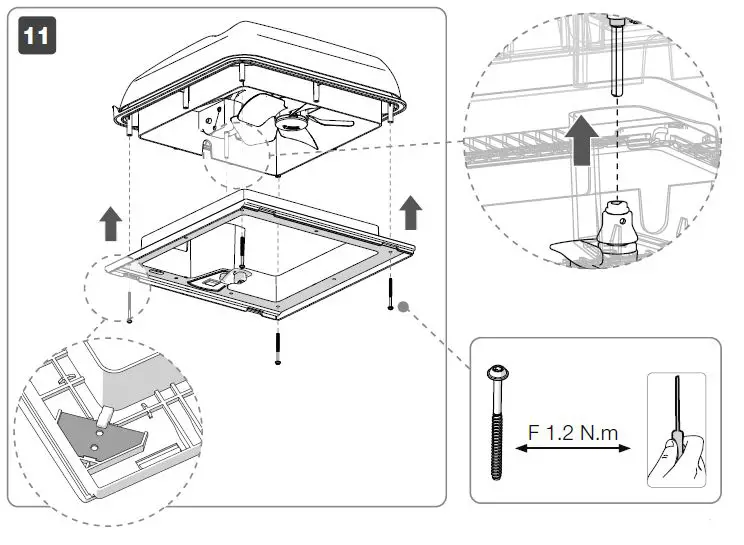 11

F 1.2 N.m