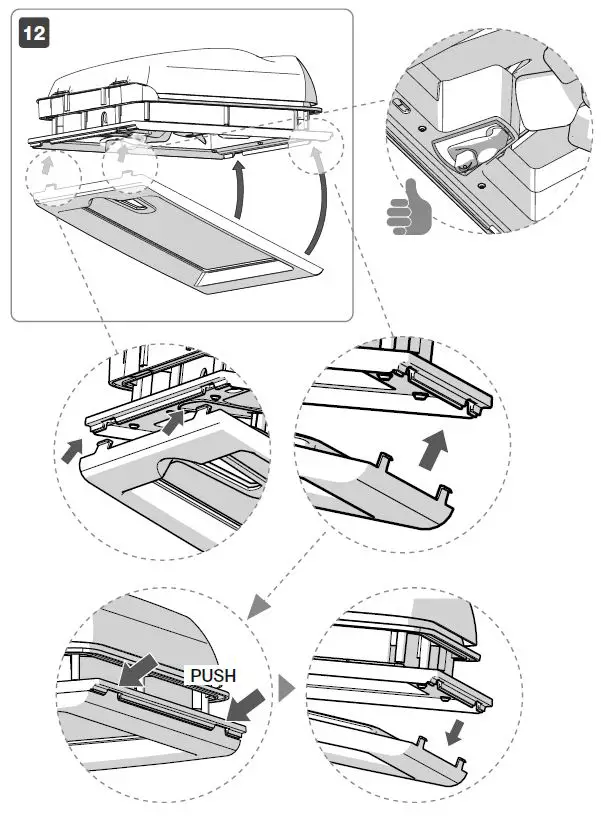 12

PUSH