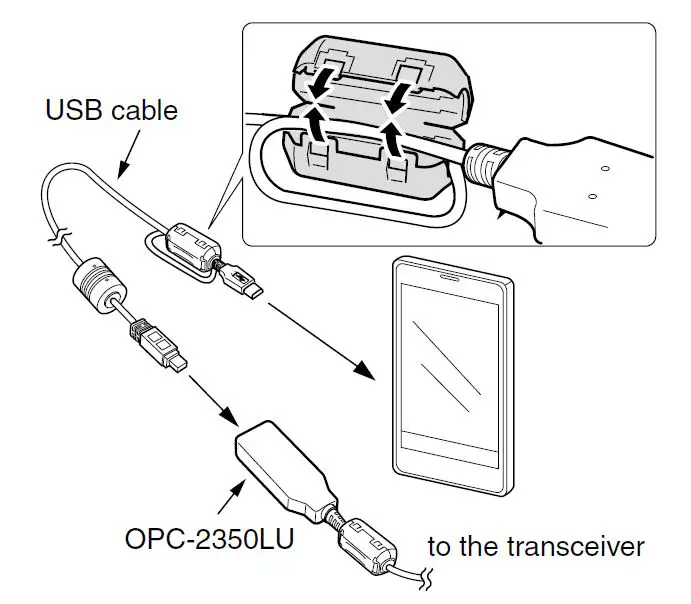 USB cable

OPC-2350LU

to the transceiver