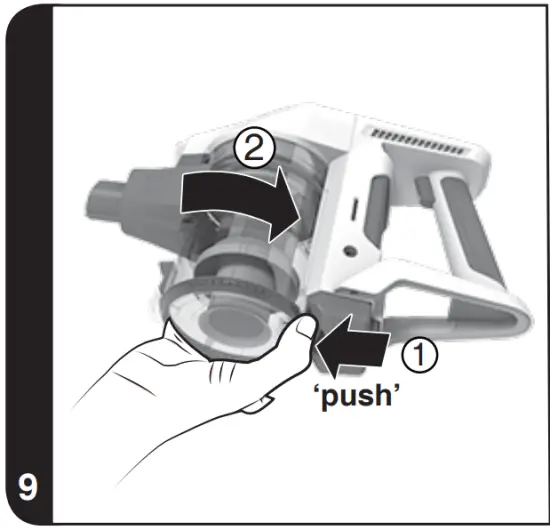 2

1

'push'

9