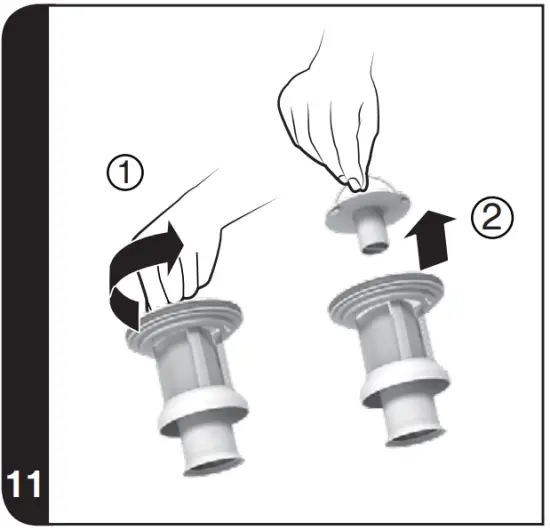 ①

②

11