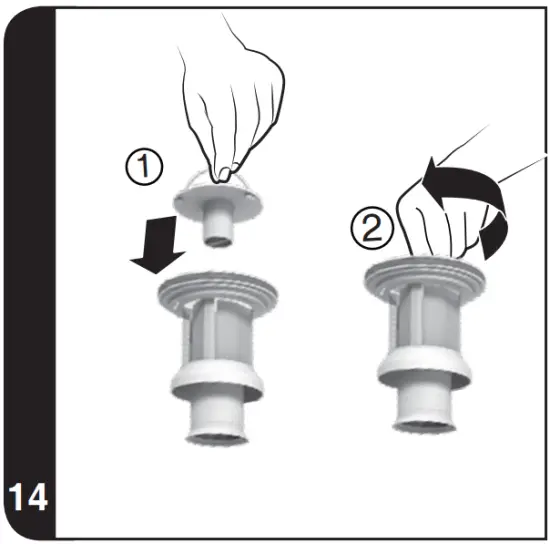 1

2

14