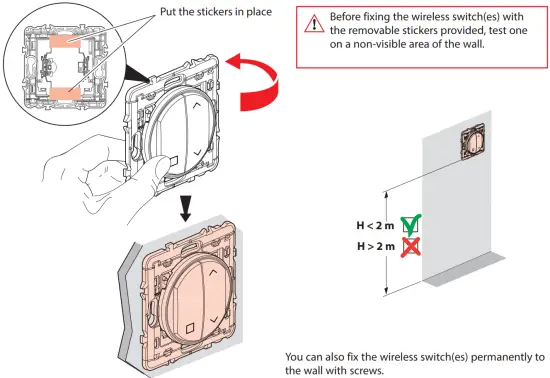 Put the stickers in place

Before fixing the wireless switch(es) with the removable stickers provided, test one on a non-visible area of the wall.

H < 2 m
H > 2 m

You can also fix the wireless switch(es) permanently to the wall with screws.