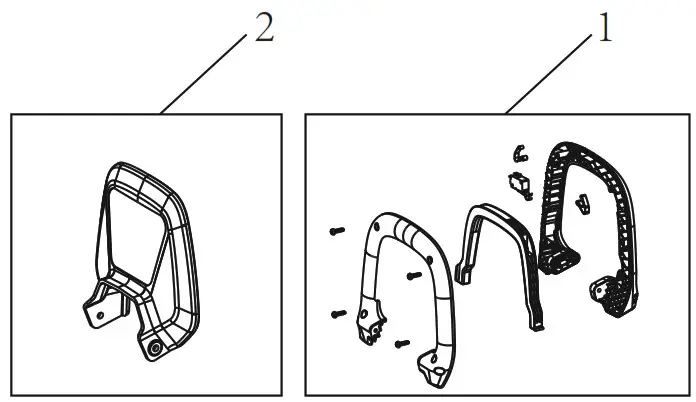 2
1