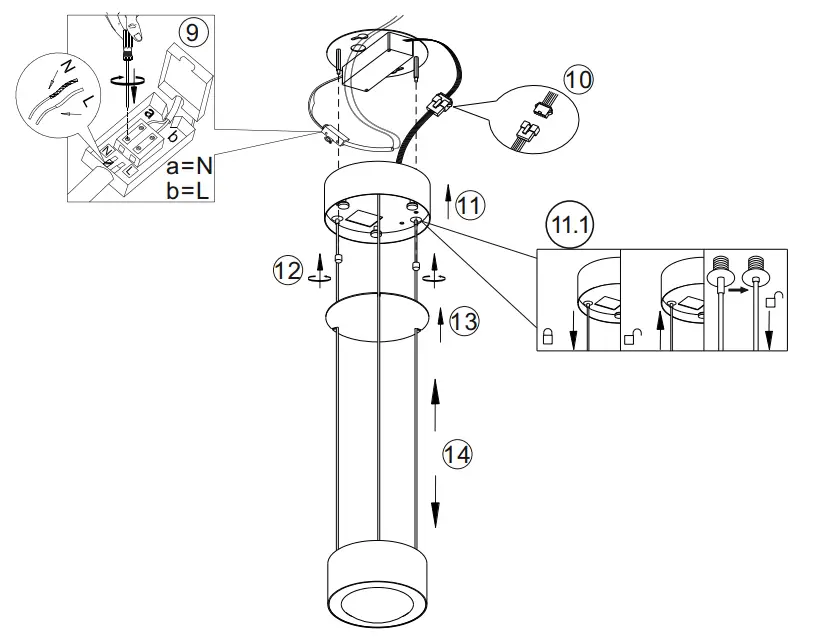 9

N

L

a

b

N

L

a=N
b=L

10

11

11.1

12

13

14