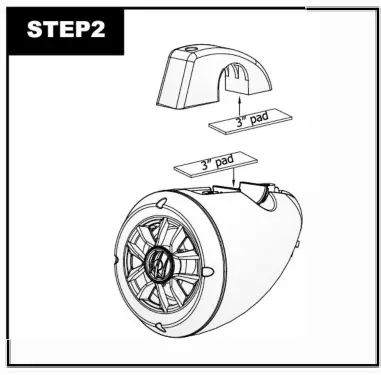 STEP2

3" pad

3" pad