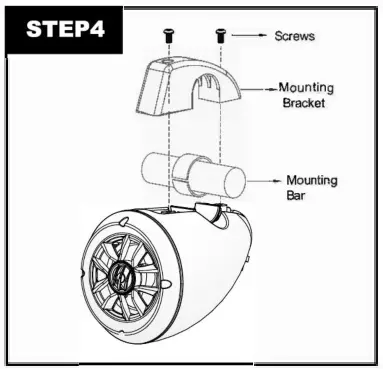 STEP4

Screws

Mounting Bracket

Mounting Bar