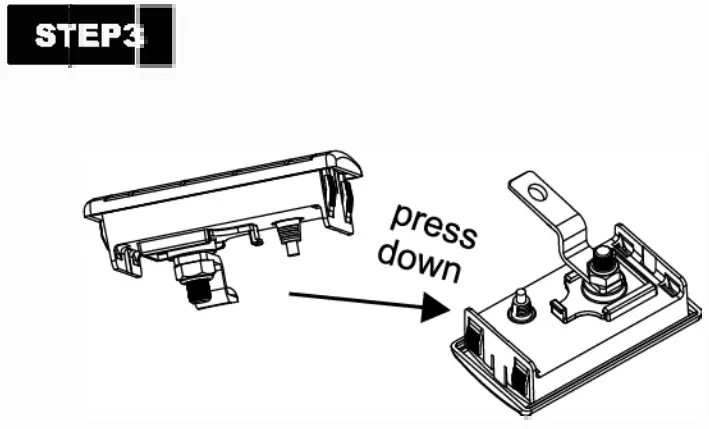 STEP3

press down