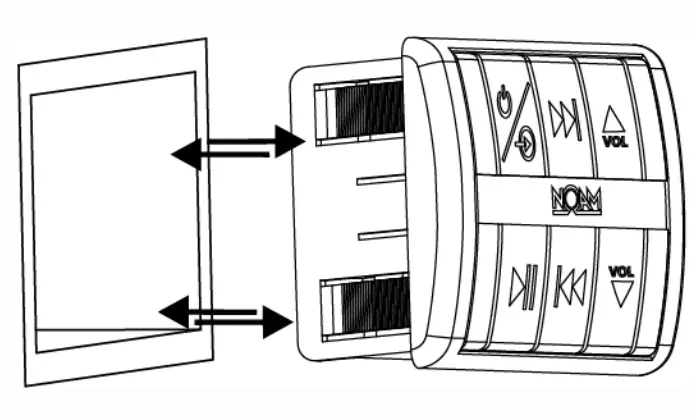 VOL
NOAM
VOL