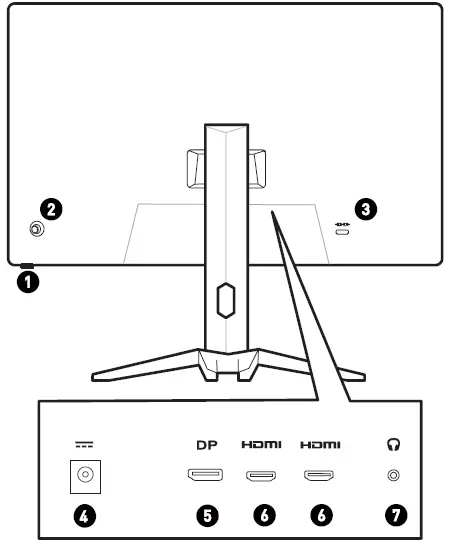 2
3
1
DP
HDMI
HDMI
4
5
6
6
7