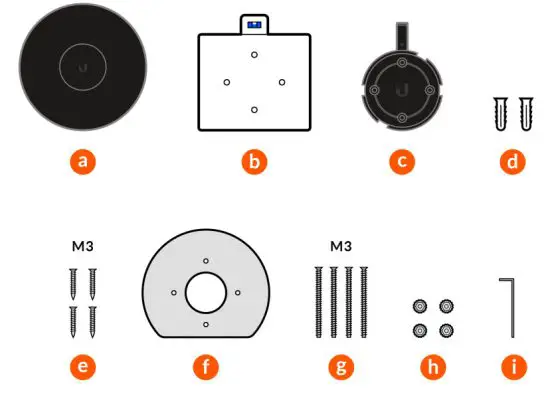 a
b
c
d

M3
e
f
M3
g
h
i