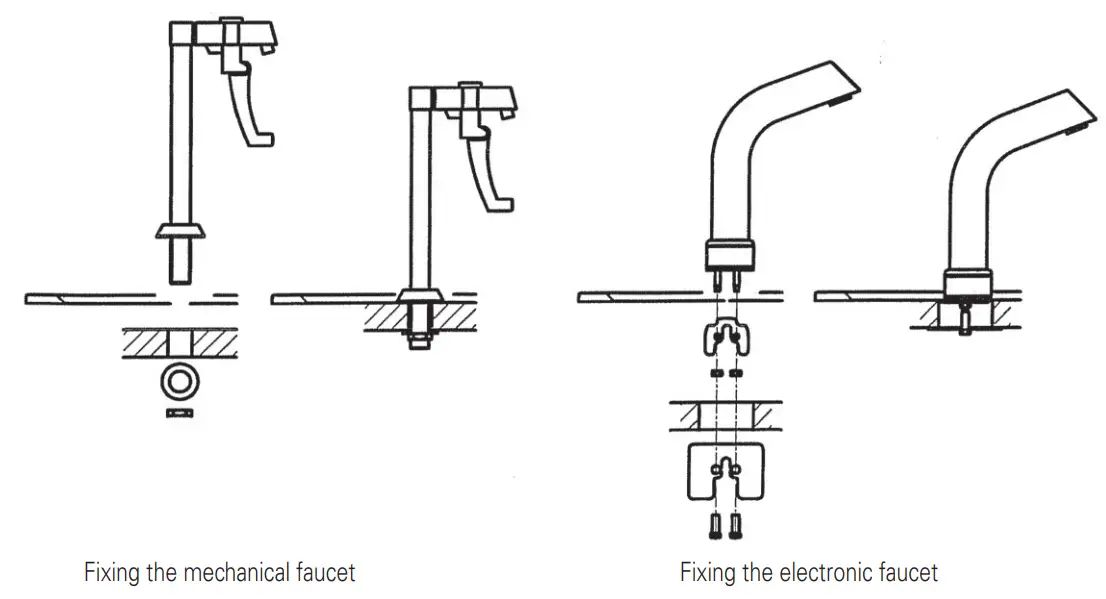 Fixing the mechanical faucet

Fixing the electronic faucet