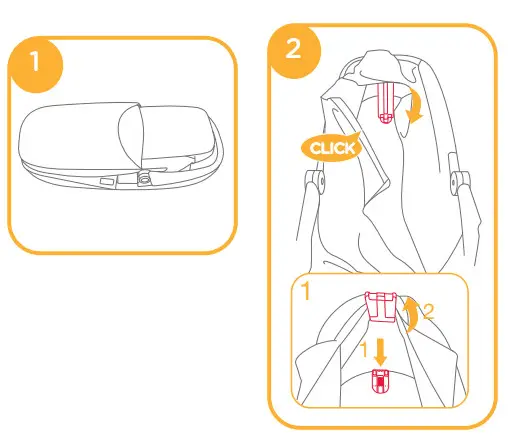 1

2

CLICK

1

2

1