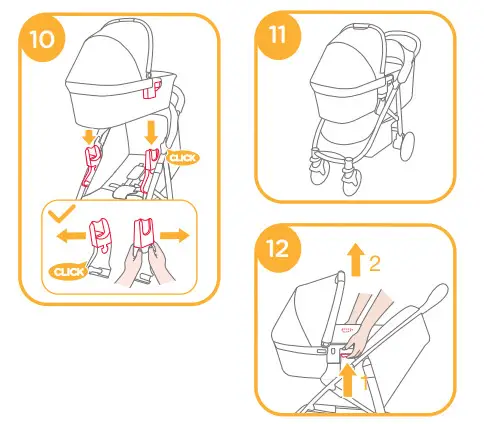 10

CLICK

CLICK

11

12

2

1