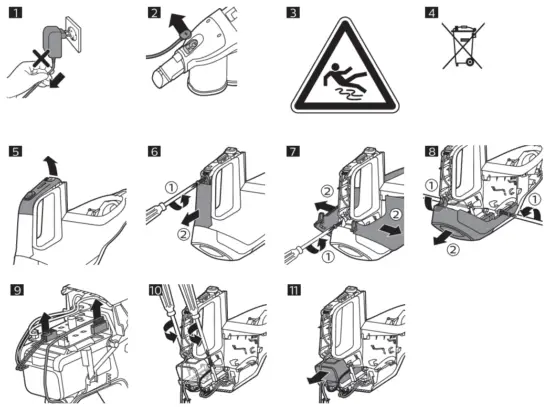 1

2

3

4

5

6
①
②

7
②
②
①

8
①
①
②

9

10

11