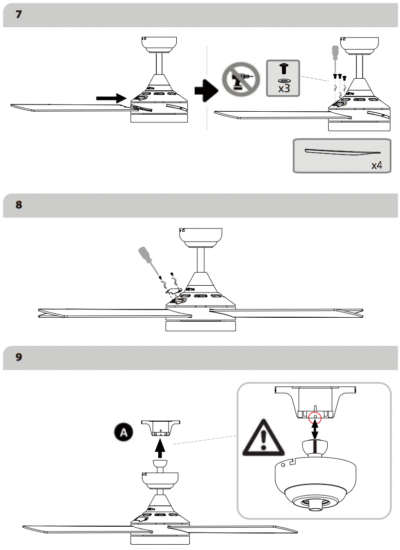 7

x3

x4

8

9

A