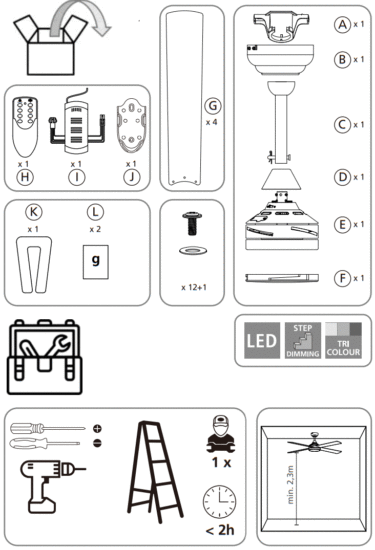 x 1
H

x 1
I

x 1
J

G
x 4

A x 1

B x 1

C x 1

D x 1

E x 1

F x 1

K
x 1

L
x 2

g

x 12+1

LED

STEP
DIMMING

TRI
COLOUR

1 x

< 2h

min. 2,3m