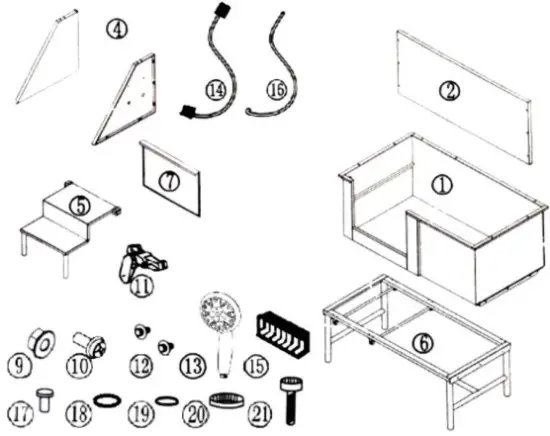 ④
⑭
⑯
②
⑦
①
⑤
⑪
⑥
⑨
⑩
⑫
⑬
⑮
⑰
⑱
⑲
⑳
㉑