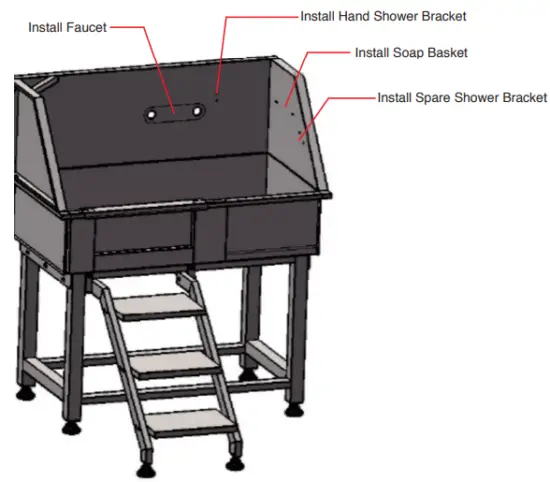 Install Faucet
Install Hand Shower Bracket
Install Soap Basket
Install Spare Shower Bracket