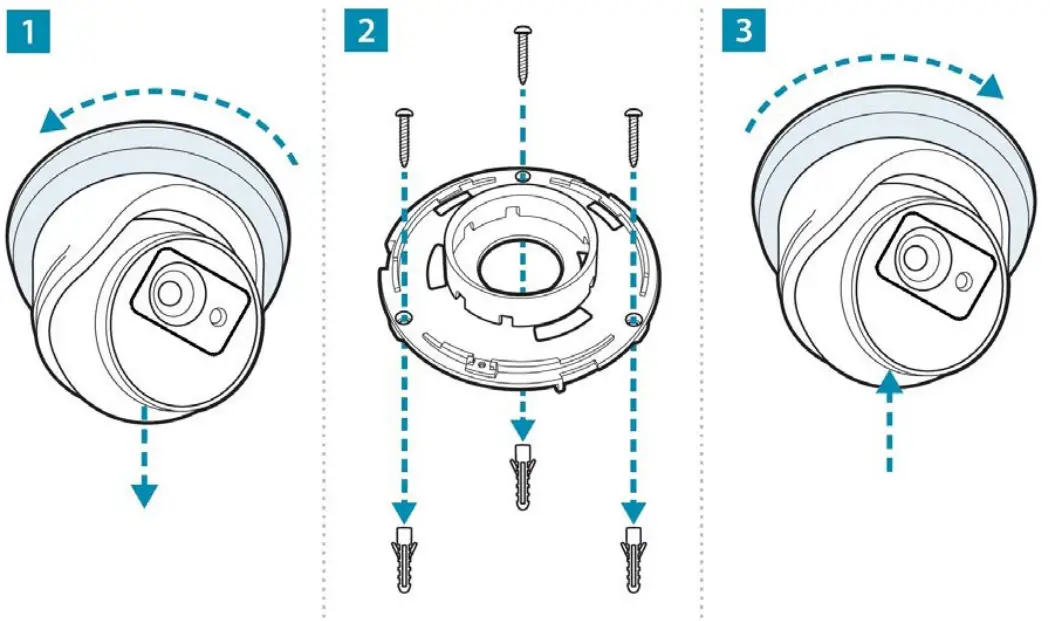 1

2

3