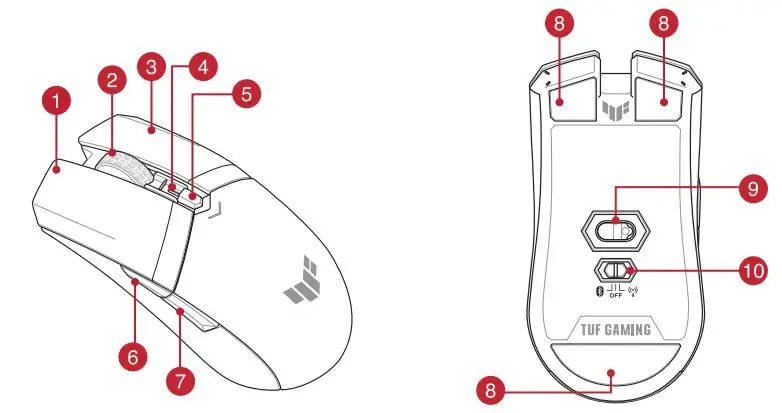 1
2
3
4
5
6
7
8
8
9
10
OFF
TUF GAMING
8