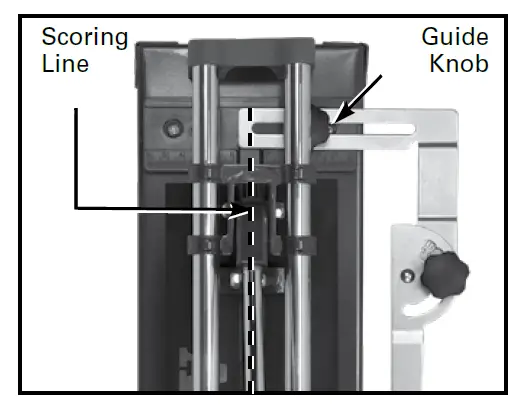 Scoring Line

Guide Knob