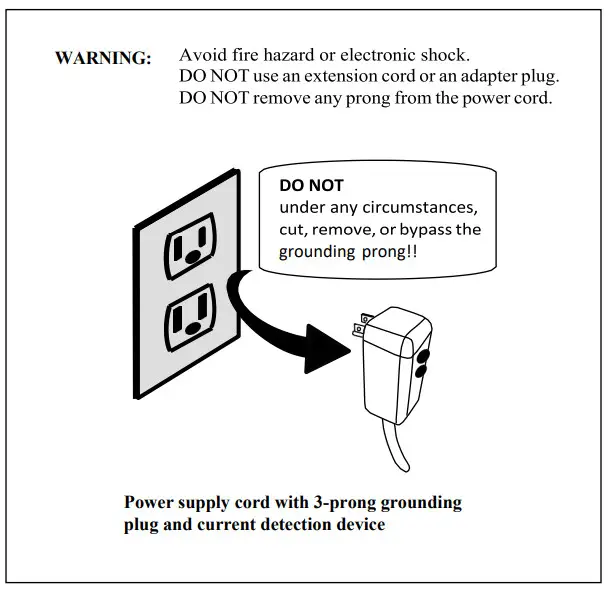 WARNING: Avoid fire hazard or electronic shock.
DO NOT use an extension cord or an adapter plug.
DO NOT remove any prong from the power cord.

DO NOT
under any circumstances, cut, remove, or bypass the grounding prong!!

Power supply cord with 3-prong grounding plug and current detection device