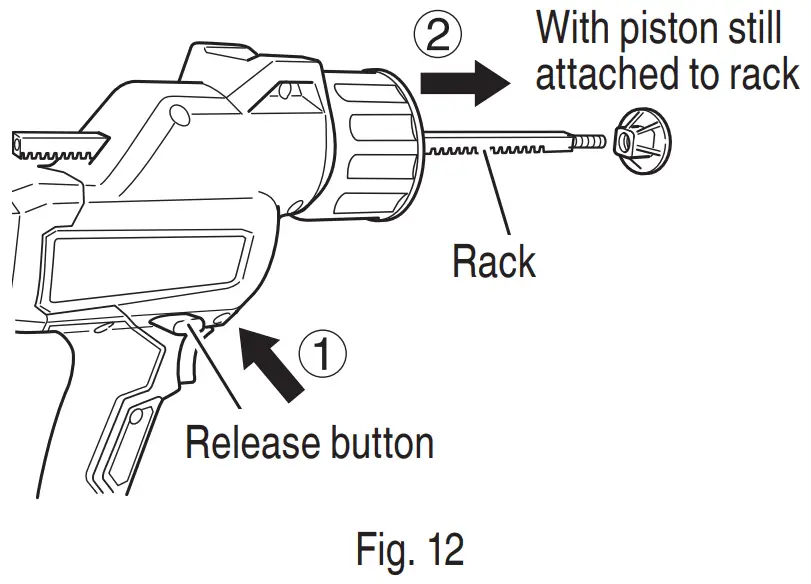 ② With piston still attached to rack

Rack

①

Release button

Fig. 12