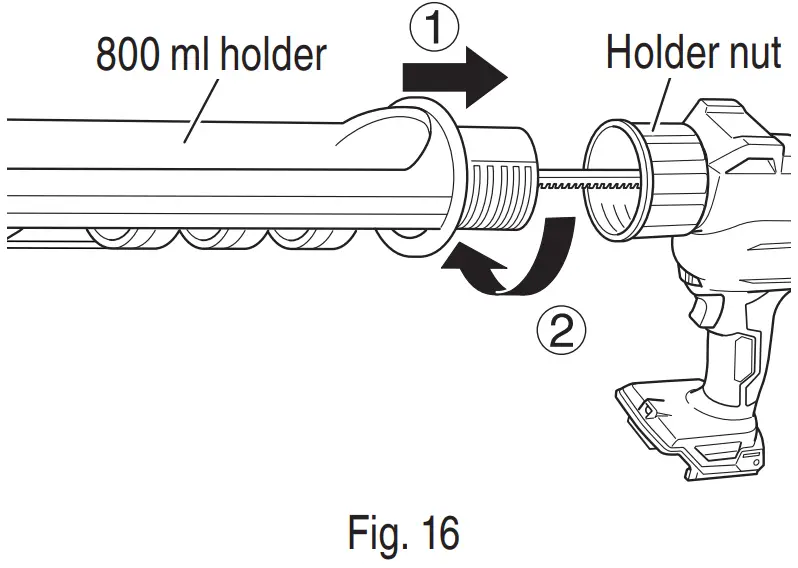 800 ml holder

1

Holder nut

2

Fig. 16