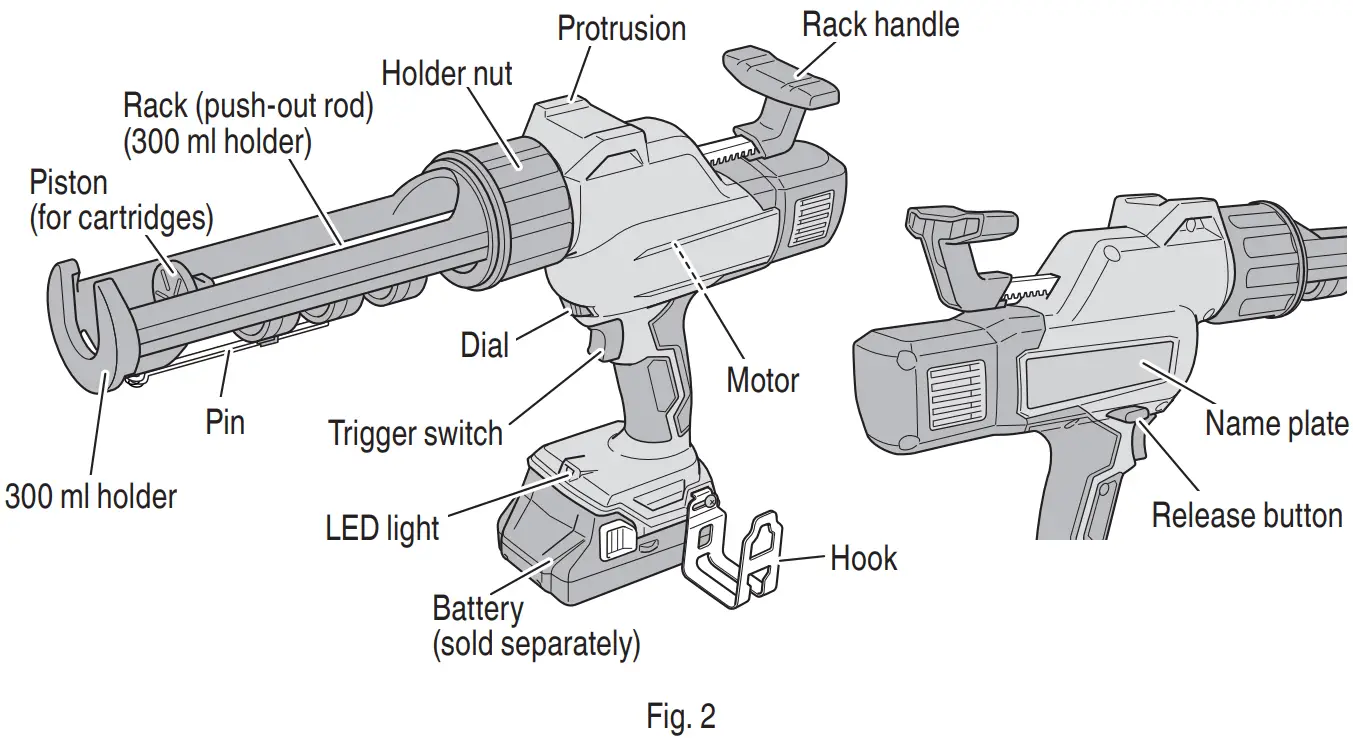 Protrusion
Rack handle
Holder nut
Rack (push-out rod)
(300 ml holder)
Piston
(for cartridges)
Dial
Motor
Pin
Trigger switch
300 ml holder
LED light
Hook
Battery
(sold separately)
Name plate
Release button

Fig. 2