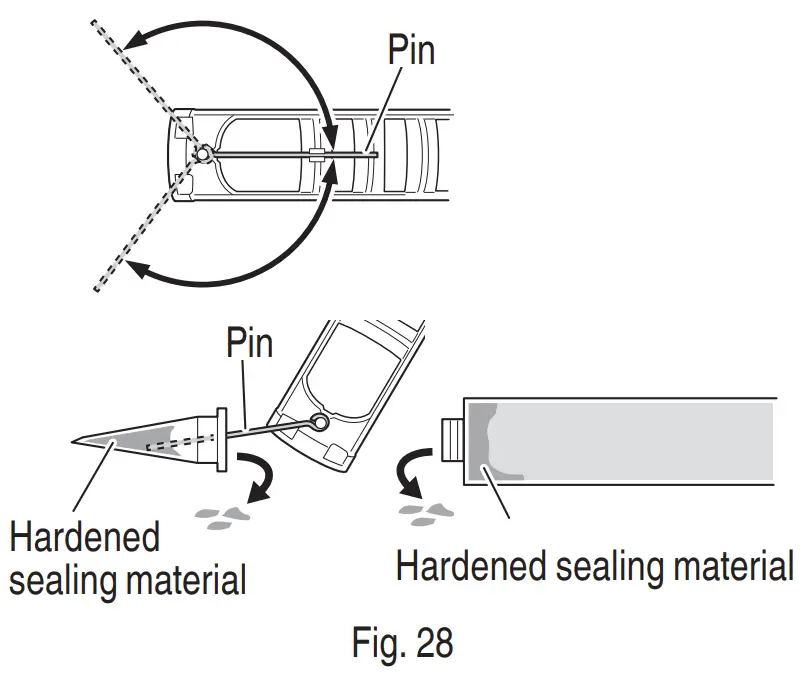 Pin

Pin

Hardened sealing material

Hardened sealing material

Fig. 28