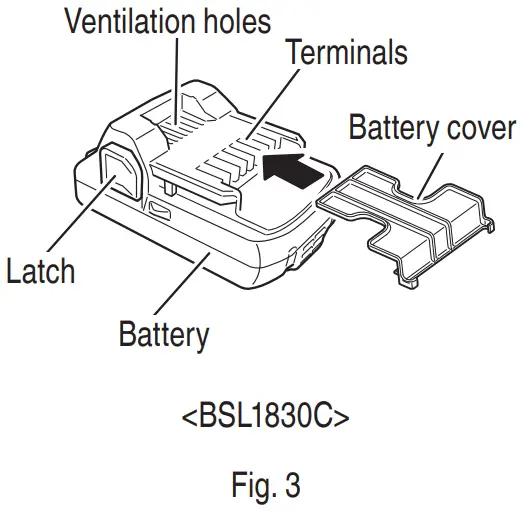 Ventilation holes
Terminals
Battery cover
Latch
Battery

<BSL1830C>

Fig. 3