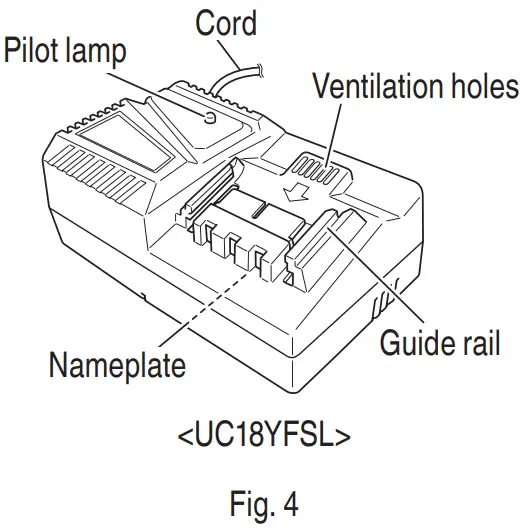 Cord
Pilot lamp
Ventilation holes
Guide rail
Nameplate

<UC18YFSL>

Fig. 4