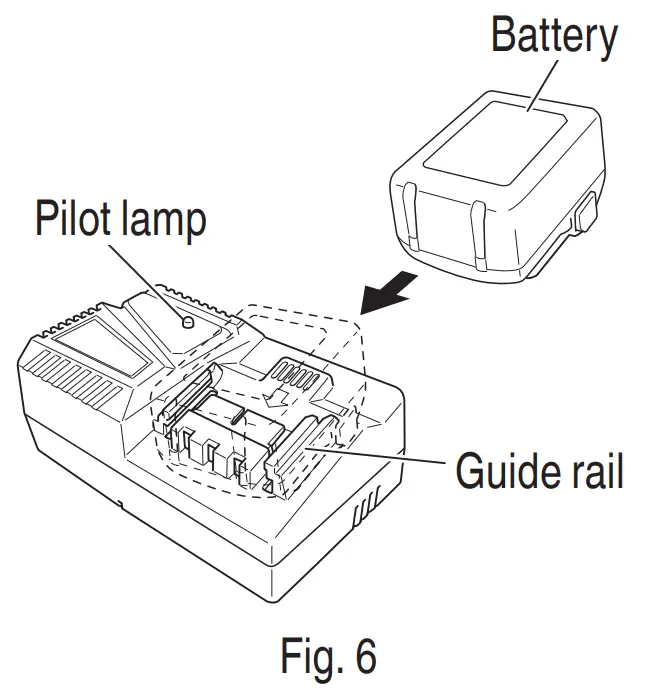 Battery

Pilot lamp

Guide rail

Fig. 6