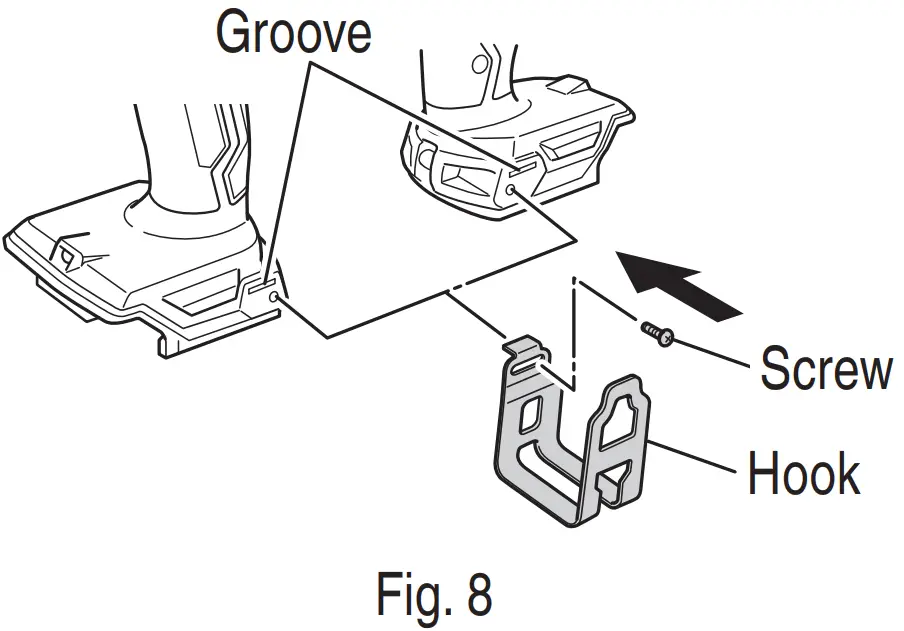 Groove

Screw

Hook

Fig. 8